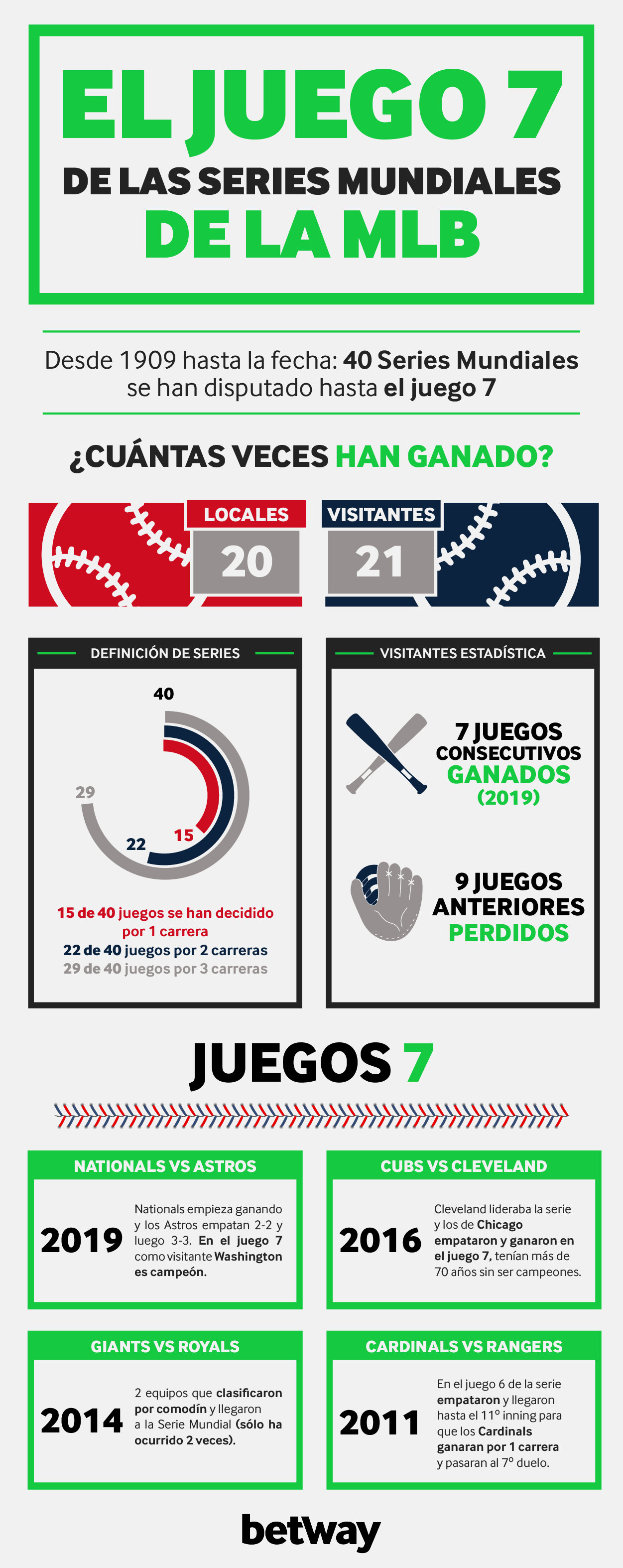 EL JUEGO 7
DE LAS SERIES MUNDIALES
DE LA MLB

Desde 1909 hasta la fecha: 40 Series Mundiales se han disputado hasta el juego 7

¿CUÁNTAS VECES HAN GANADO?

LOCALES
20

VISITANTES
21

DEFINICIÓN DE SERIES

40
29
22
15

15 de 40 juegos se han decidido por 1 carrera
22 de 40 juegos por 2 carreras
29 de 40 juegos por 3 carreras

VISITANTES ESTADÍSTICA

7 JUEGOS CONSECUTIVOS GANADOS (2019)

9 JUEGOS ANTERIORES PERDIDOS

JUEGOS 7

NATIONALS VS ASTROS
2019
Nationals empieza ganando y los Astros empatan 2-2 y luego 3-3. En el juego 7 como visitante Washington es campeón.

CUBS VS CLEVELAND
2016
Cleveland lideraba la serie y los de Chicago empataron y ganaron en el juego 7, tenían más de 70 años sin ser campeones.

GIANTS VS ROYALS
2014
2 equipos que clasificaron por comodín y llegaron a la Serie Mundial (sólo ha ocurrido 2 veces).

CARDINALS VS RANGERS
2011
En el juego 6 de la serie empataron y llegaron hasta el 11º inning para que los Cardinals ganaran por 1 carrera y pasaran al 7º duelo.

betway